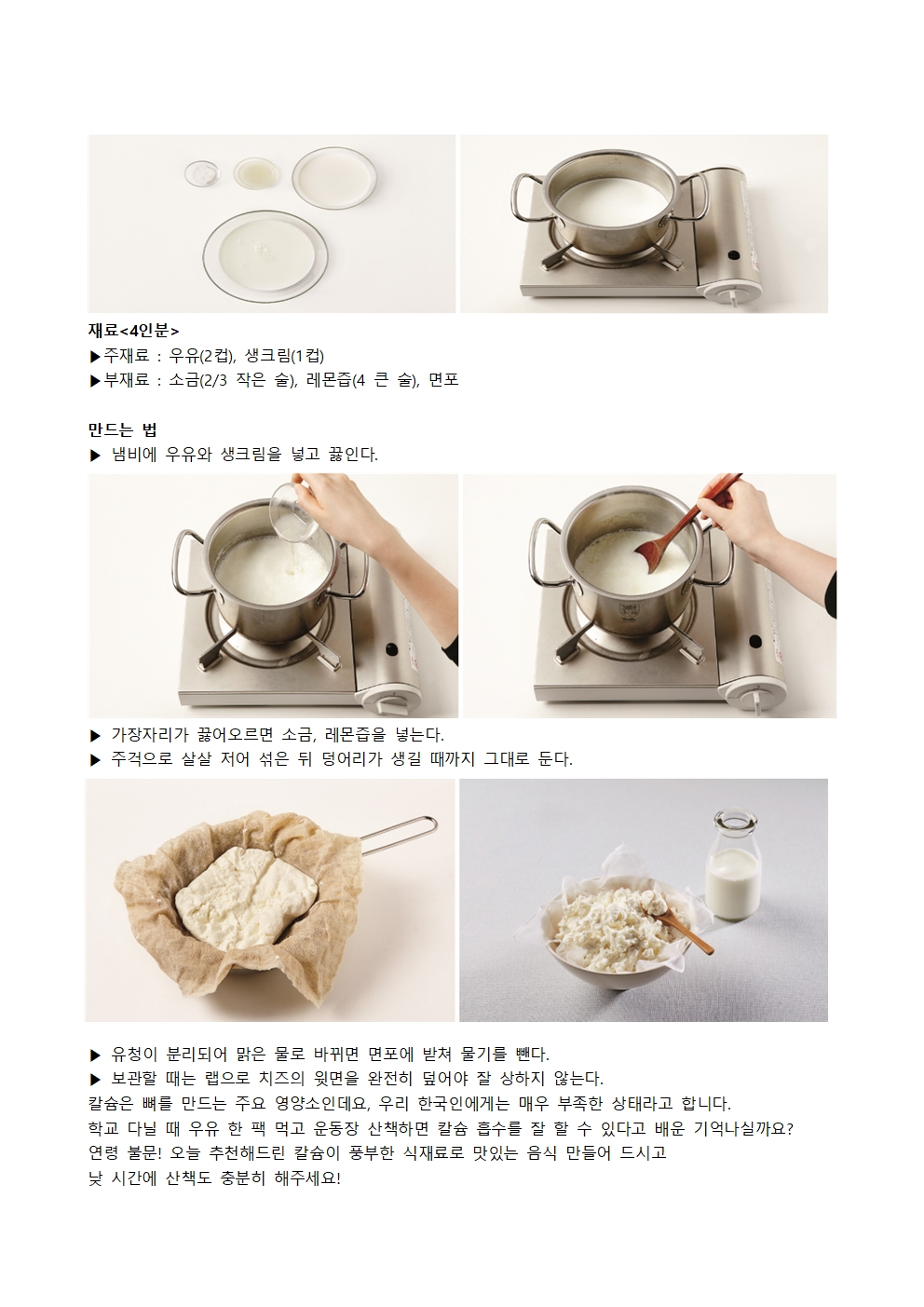 재료<4인분>
▶주재료 : 우유(2컵), 생크림(1컵)
▶부재료 : 소금(2/3 작은 술), 레몬즙(4 큰 술), 면포

만드는 법
▶ 냄비에 우유와 생크림을 넣고 끓인다.

▶ 가장자리가 끓어오르면 소금, 레몬즙을 넣는다.
▶ 주걱으로 살살 저어 섞은 뒤 덩어리가 생길 때까지 그대로 둔다.

▶ 유청이 분리되어 맑은 물로 바뀌면 면포에 받쳐 물기를 뺀다.
▶ 보관할 때는 랩으로 치즈의 윗면을 완전히 덮어야 잘 상하지 않는다.
칼슘은 뼈를 만드는 주요 영양소인데요, 우리 한국인에게는 매우 부족한 상태라고 합니다.
학교 다닐 때 우유 한 팩 먹고 운동장 산책하면 칼슘 흡수를 잘 할 수 있다고 배운 기억나실까요?
연령 불문! 오늘 추천해드린 칼슘이 풍부한 식재료로 맛있는 음식 만들어 드시고
낮 시간에 산책도 충분히 해주세요!